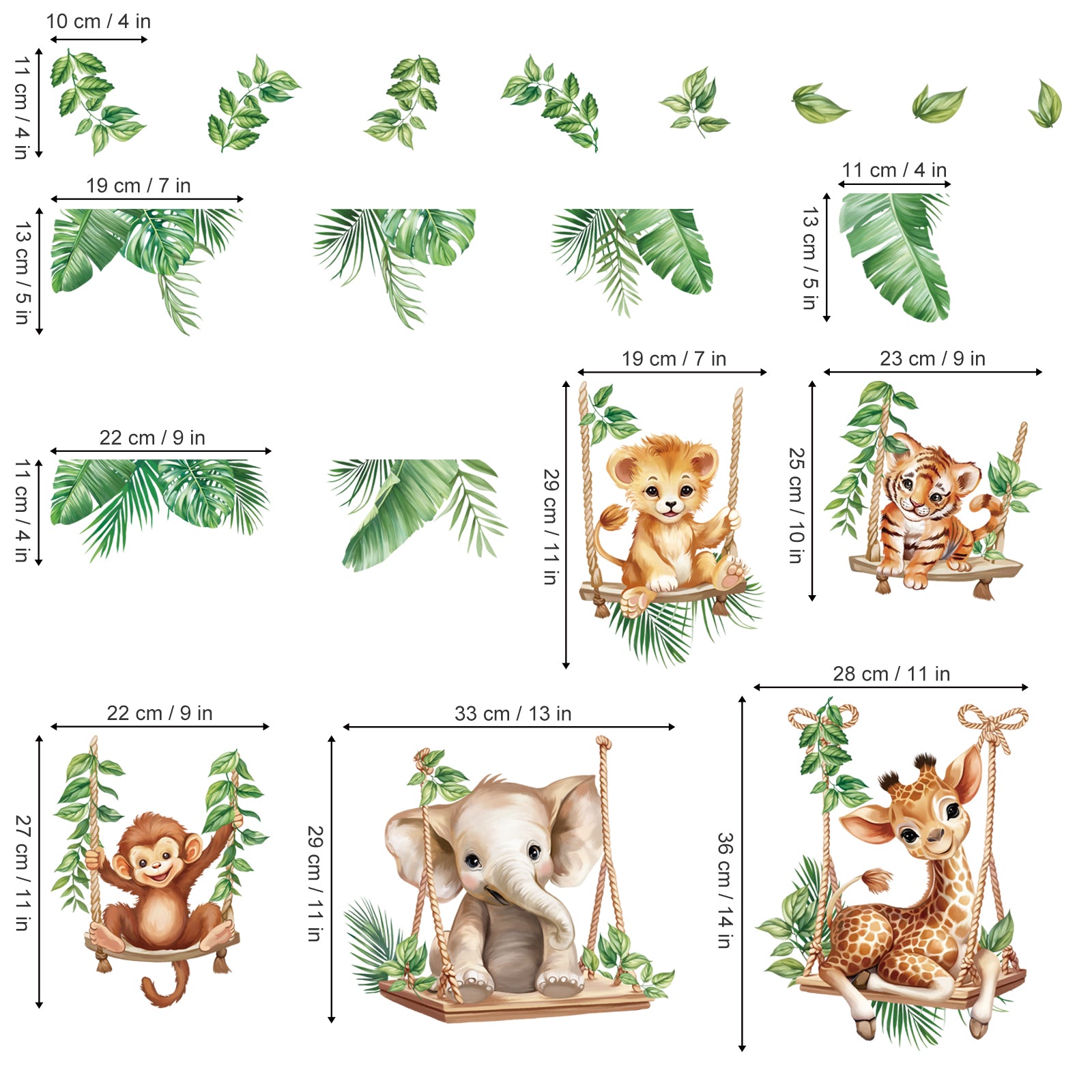 10 cm / 4 in

11 cm / 4 in

19 cm / 7 in

13 cm / 5 in

11 cm / 4 in

13 cm / 5 in

22 cm / 9 in

11 cm / 4 in

19 cm / 7 in

29 cm / 11 in

23 cm / 9 in

25 cm / 10 in

22 cm / 9 in

27 cm / 11 in

33 cm / 13 in

29 cm / 11 in

28 cm / 11 in

36 cm / 14 in