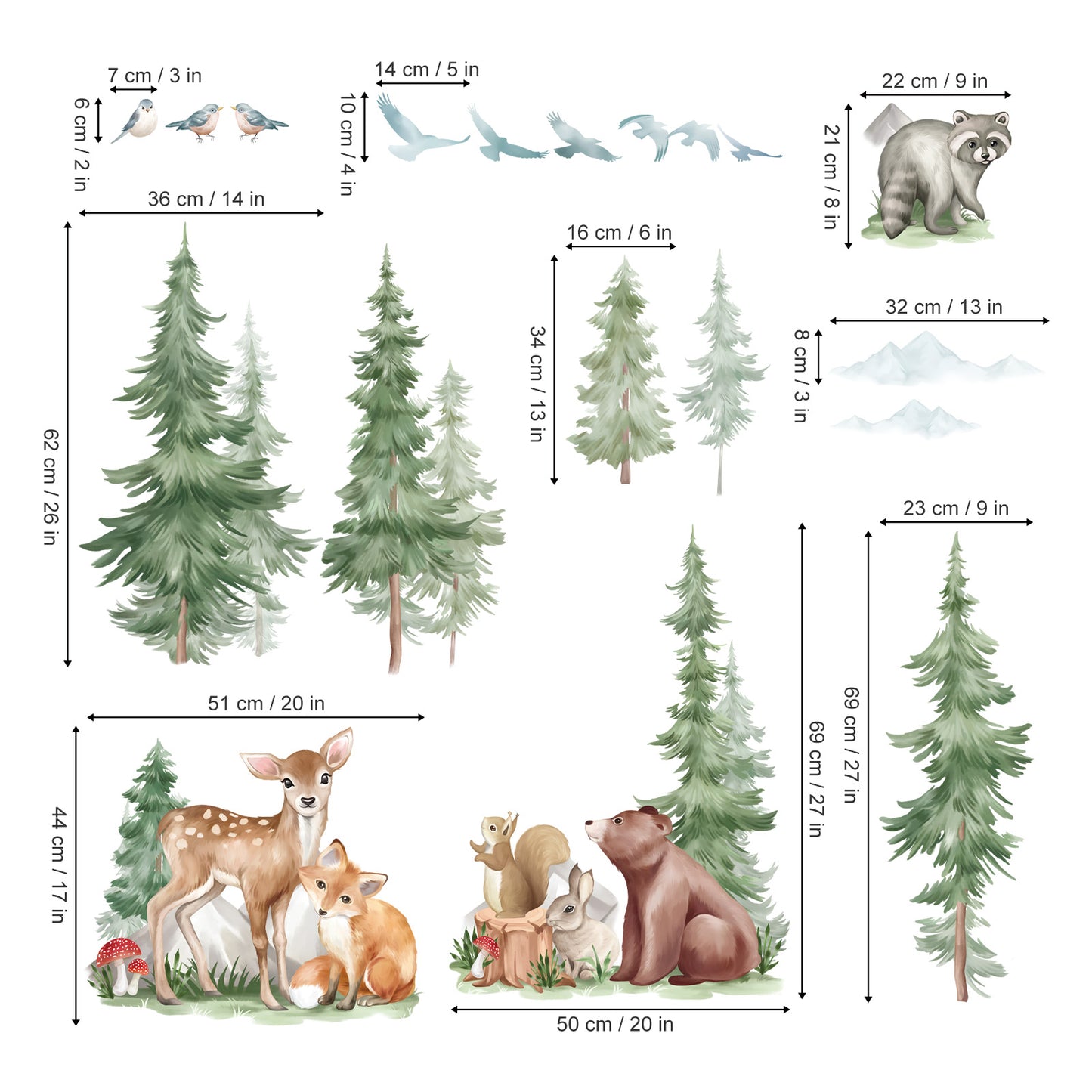 7 cm / 3 in
6 cm / 2 in
14 cm / 5 in
10 cm / 4 in
22 cm / 9 in
21 cm / 8 in
36 cm / 14 in
62 cm / 26 in
16 cm / 6 in
34 cm / 13 in
32 cm / 13 in
8 cm / 3 in
23 cm / 9 in
69 cm / 27 in
69 cm / 27 in
51 cm / 20 in
44 cm / 17 in
50 cm / 20 in